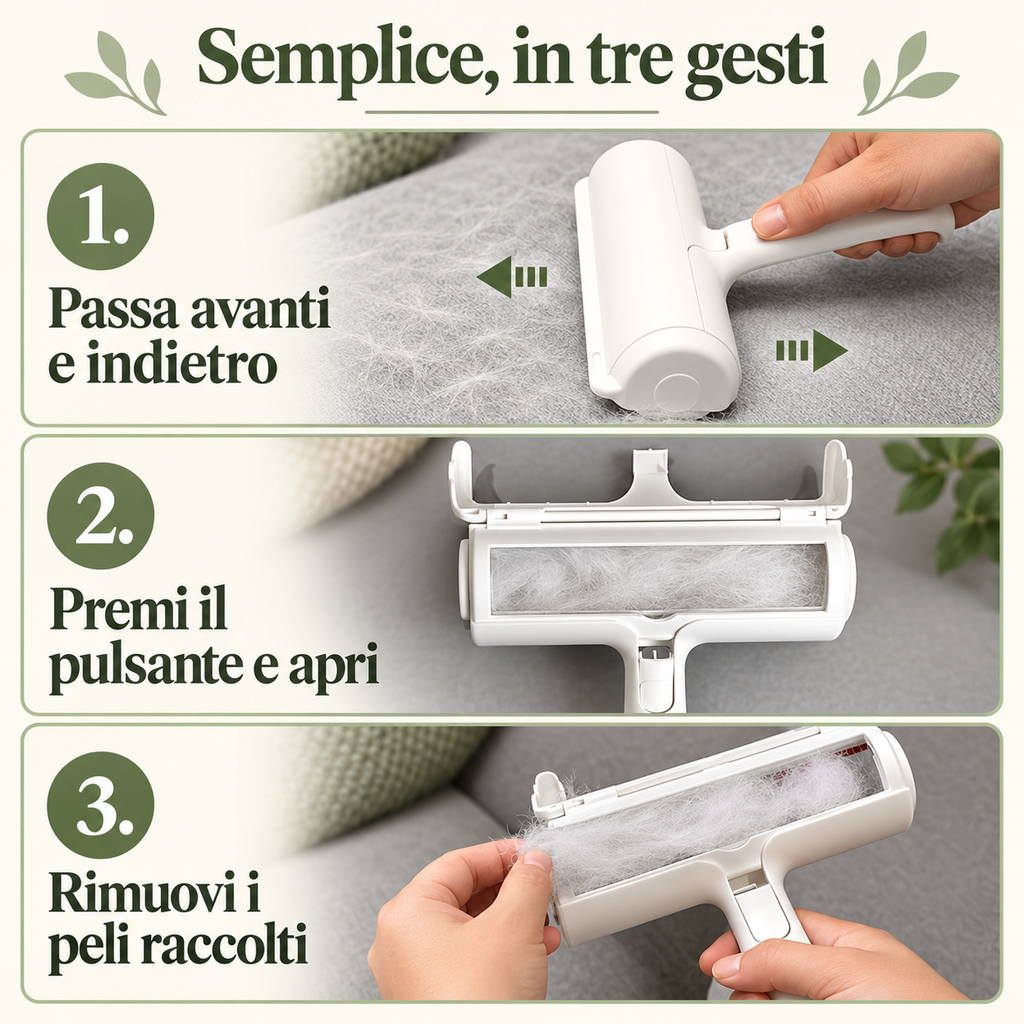 Semplice, in tre gesti

1.
Passa avanti e indietro

2.
Premi il pulsante e apri

3.
Rimuovi i peli raccolti